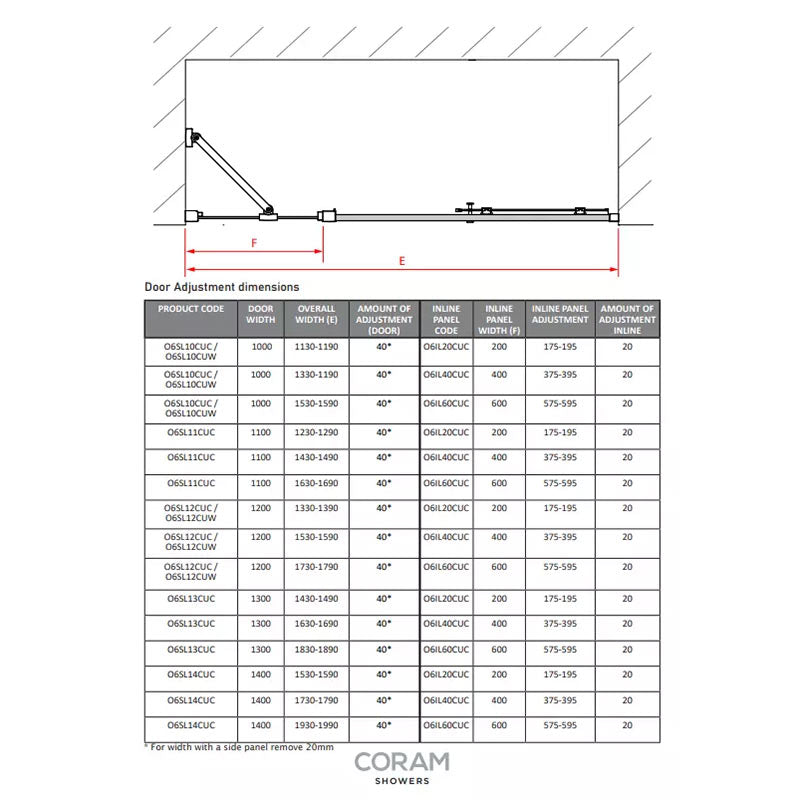 F

E

Door Adjustment dimensions

| PRODUCT CODE | DOOR WIDTH | OVERALL WIDTH (E) | AMOUNT OF ADJUSTMENT (DOOR) | INLINE PANEL CODE | INLINE PANEL WIDTH (F) | INLINE PANEL ADJUSTMENT | AMOUNT OF ADJUSTMENT INLINE |
|---|---|---|---|---|---|---|---|
| O6SL10CUC / O6SL10CUW | 1000 | 1130-1190 | 40* | O6IL20CUC | 200 | 175-195 | 20 |
| O6SL10CUC / O6SL10CUW | 1000 | 1330-1190 | 40* | O6IL40CUC | 400 | 375-395 | 20 |
| O6SL10CUC / O6SL10CUW | 1000 | 1530-1590 | 40* | O6IL60CUC | 600 | 575-595 | 20 |
| O6SL11CUC | 1100 | 1230-1290 | 40* | O6IL20CUC | 200 | 175-195 | 20 |
| O6SL11CUC | 1100 | 1430-1490 | 40* | O6IL40CUC | 400 | 375-395 | 20 |
| O6SL11CUC | 1100 | 1630-1690 | 40* | O6IL60CUC | 600 | 575-595 | 20 |
| O6SL12CUC / O6SL12CUW | 1200 | 1330-1390 | 40* | O6IL20CUC | 200 | 175-195 | 20 |
| O6SL12CUC / O6SL12CUW | 1200 | 1530-1590 | 40* | O6IL40CUC | 400 | 375-395 | 20 |
| O6SL12CUC / O6SL12CUW | 1200 | 1730-1790 | 40* | O6IL60CUC | 600 | 575-595 | 20 |
| O6SL13CUC | 1300 | 1430-1490 | 40* | O6IL20CUC | 200 | 175-195 | 20 |
| O6SL13CUC | 1300 | 1630-1690 | 40* | O6IL40CUC | 400 | 375-395 | 20 |
| O6SL13CUC | 1300 | 1830-1890 | 40* | O6IL60CUC | 600 | 575-595 | 20 |
| O6SL14CUC | 1400 | 1530-1590 | 40* | O6IL20CUC | 200 | 175-195 | 20 |
| O6SL14CUC | 1400 | 1730-1790 | 40* | O6IL40CUC | 400 | 375-395 | 20 |
| O6SL14CUC | 1400 | 1930-1990 | 40* | O6IL60CUC | 600 | 575-595 | 20 |

* For width with a side panel remove 20mm

CORAM
SHOWERS