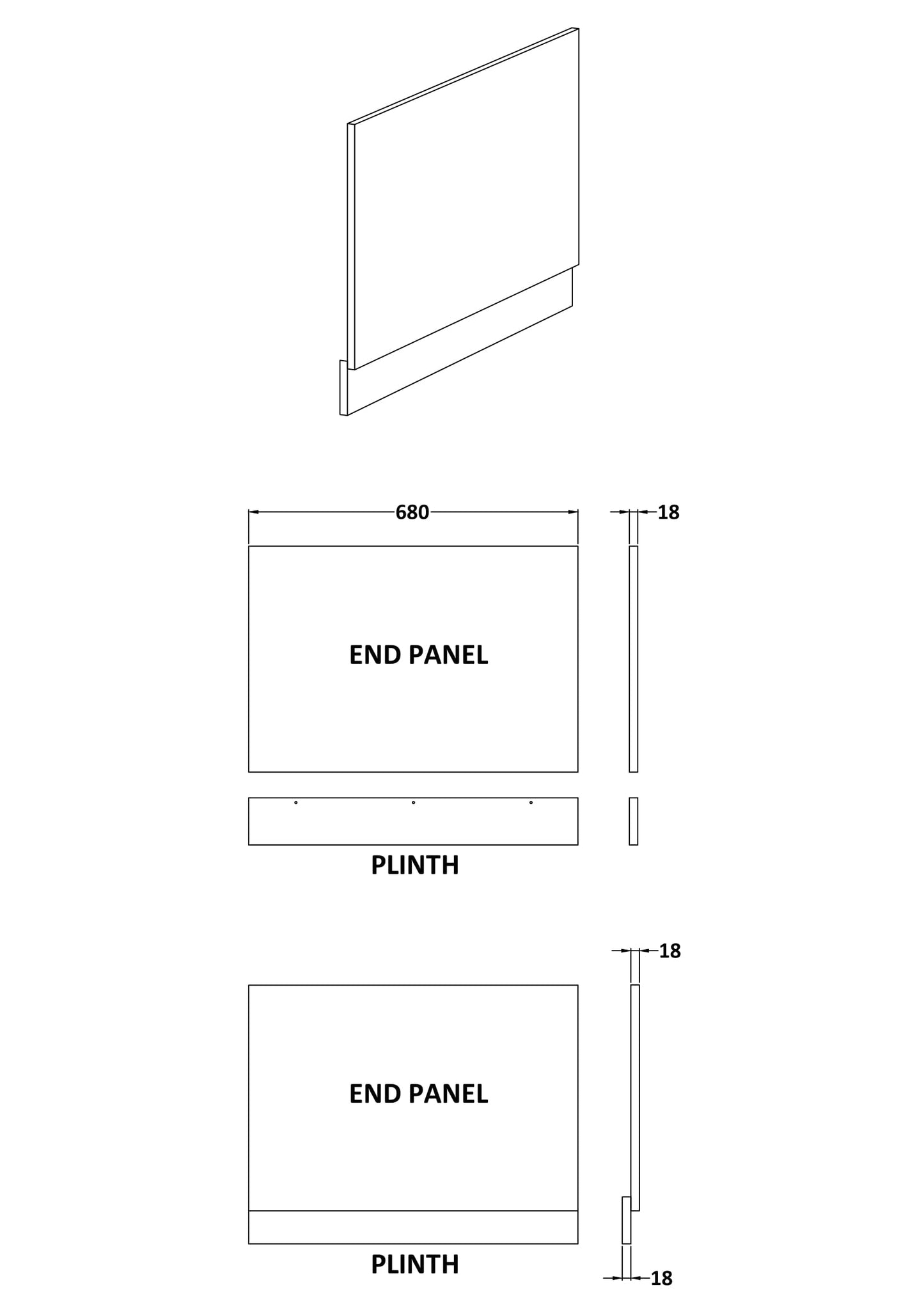 680

18

END PANEL

PLINTH

18

END PANEL

PLINTH

18