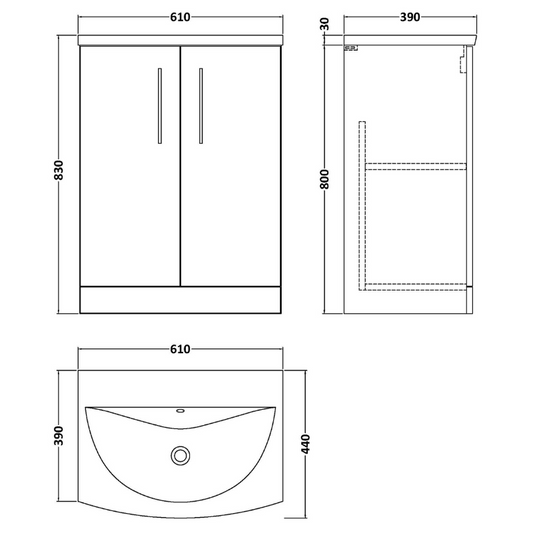 610

830

30

390

800

610

390

440