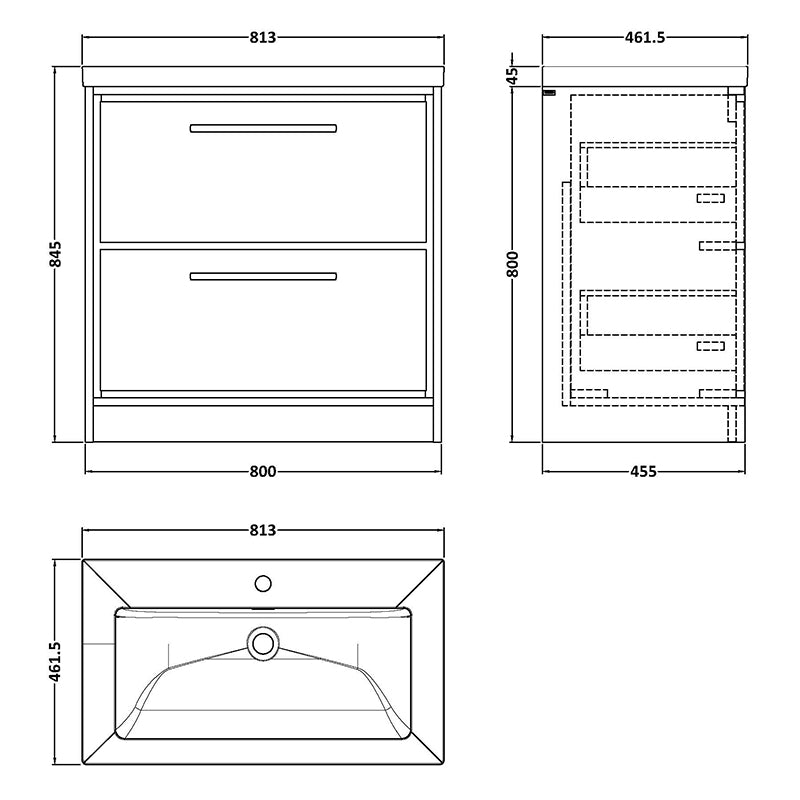 813
845
800
461.5
45
800
455
813
461.5